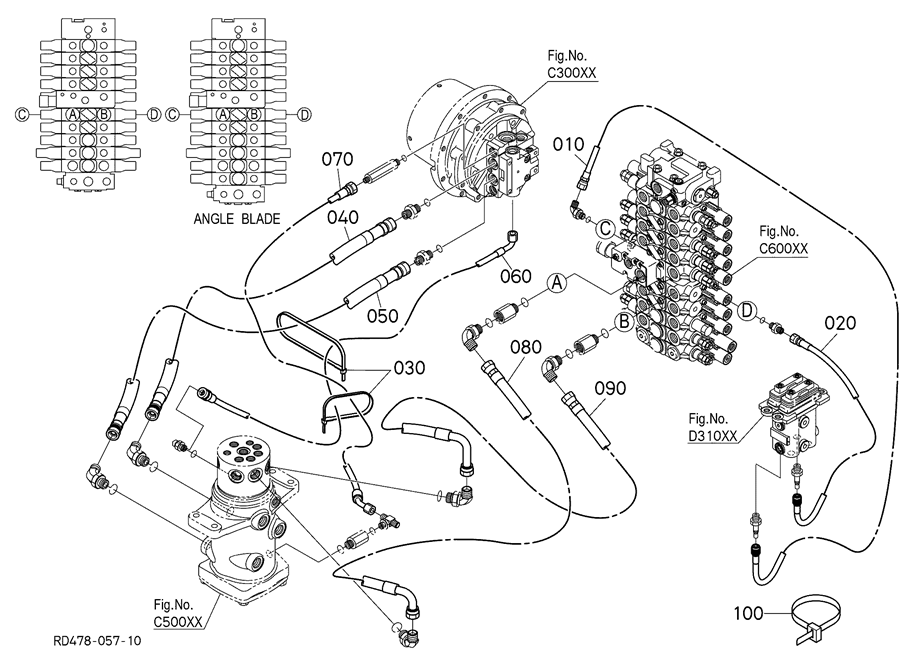 C A B D C A B D

ANGLE BLADE

Fig.No. C300XX

070

040

050

060

010

C

Fig.No. C600XX

A

B

D

020

080

090

030

Fig.No. D310XX

Fig.No. C500XX

100

RD478-057-10